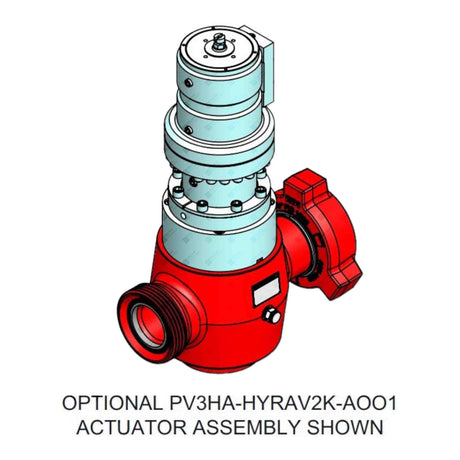 OPTIONAL PV3HA-HYRAV2K-AOO1
ACTUATOR ASSEMBLY SHOWN